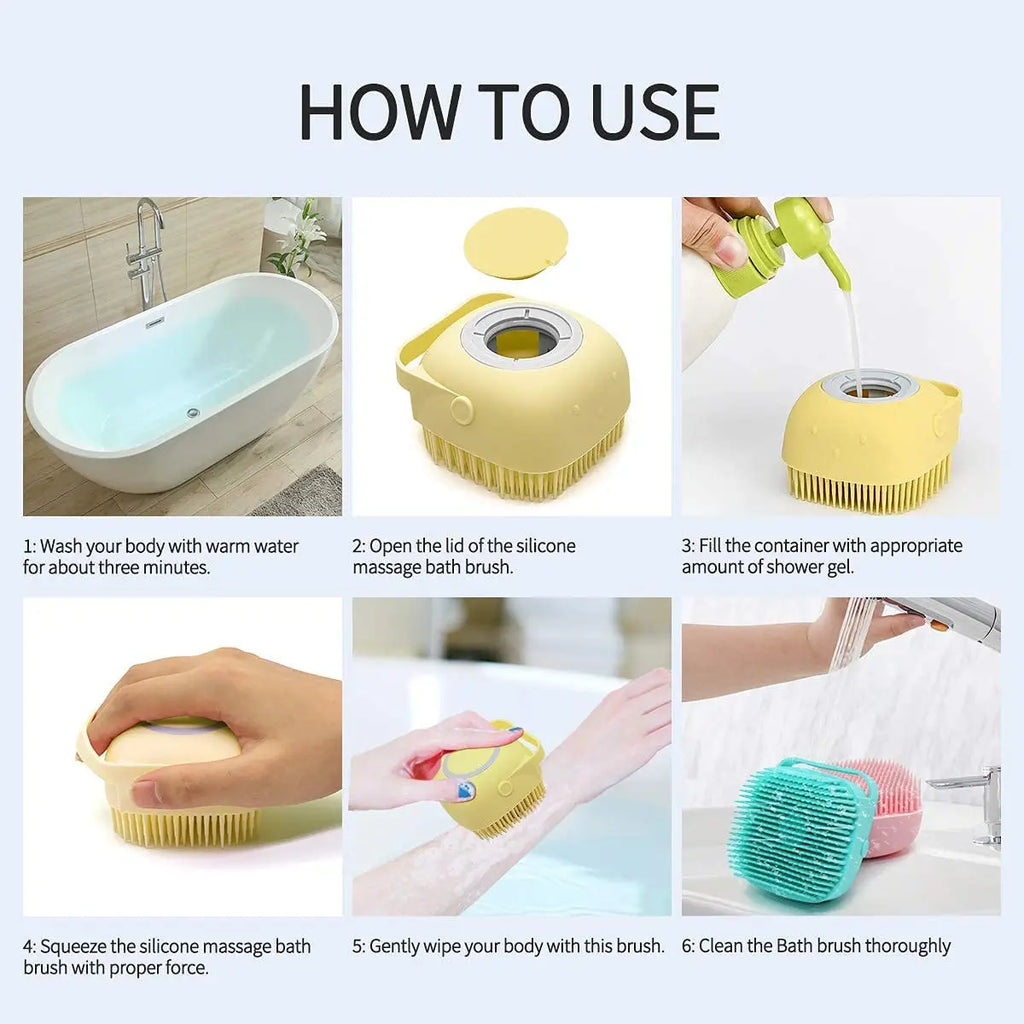 HOW TO USE

1: Wash your body with warm water for about three minutes.

2: Open the lid of the silicone massage bath brush.

3: Fill the container with appropriate amount of shower gel.

4: Squeeze the silicone massage bath brush with proper force.

5: Gently wipe your body with this brush.

6: Clean the Bath brush thoroughly