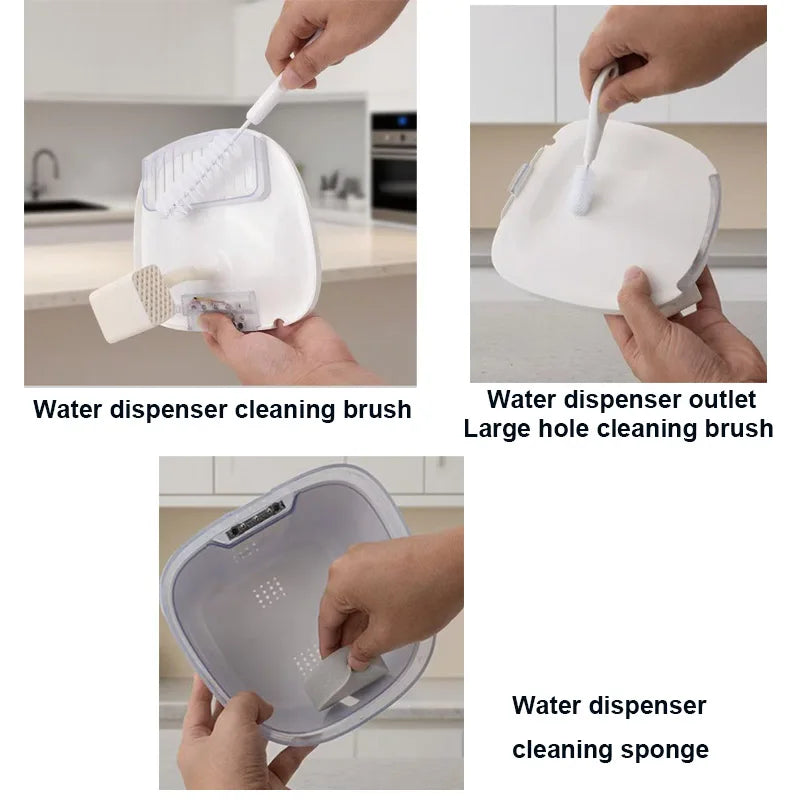 Water dispenser cleaning brush

Water dispenser outlet
Large hole cleaning brush

Water dispenser
cleaning sponge